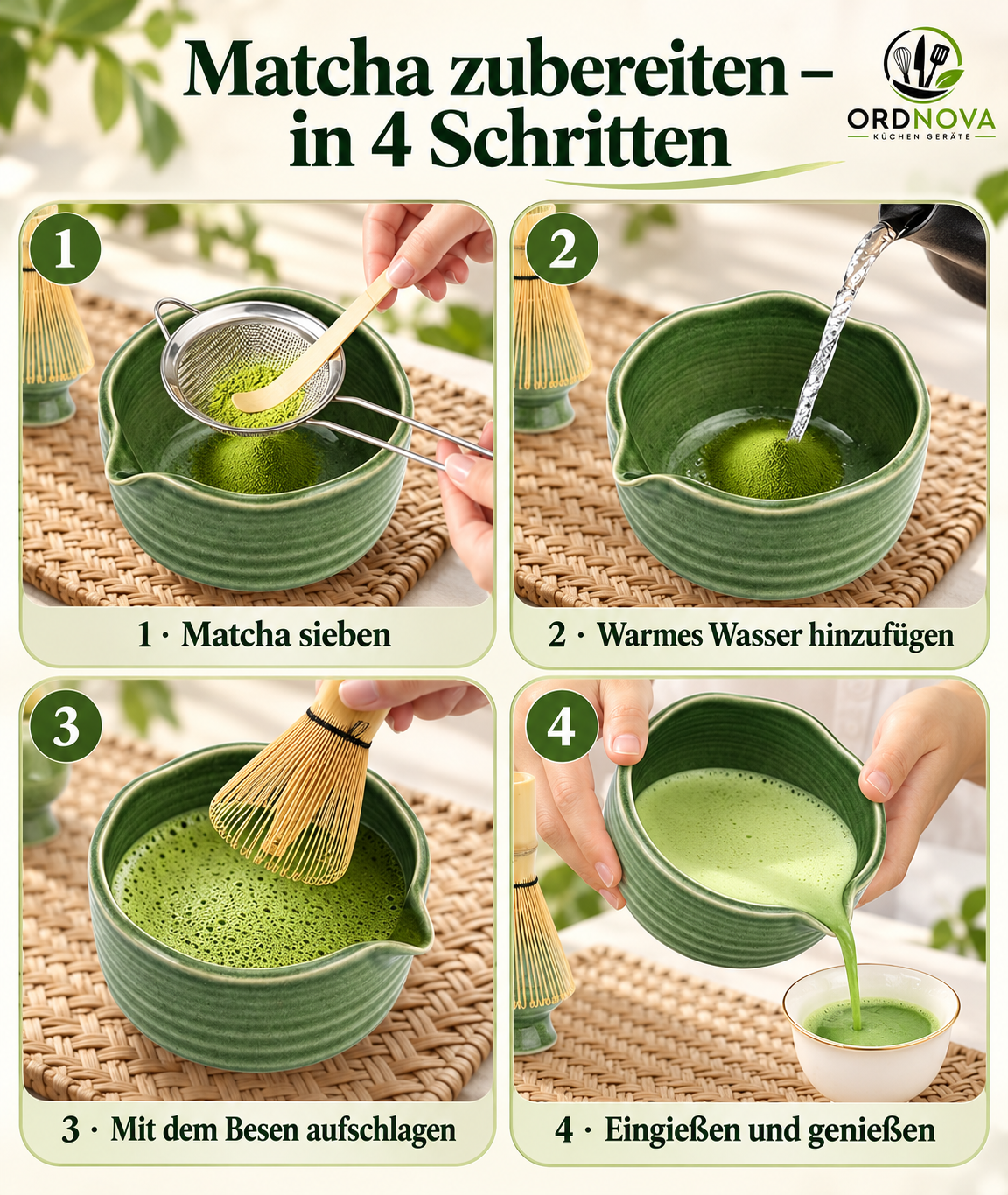 Matcha zubereiten –
in 4 Schritten

ORDNOVA
KÜCHEN GERÄTE

1

1 · Matcha sieben

2

2 · Warmes Wasser hinzufügen

3

3 · Mit dem Besen aufschlagen

4

4 · Eingießen und genießen